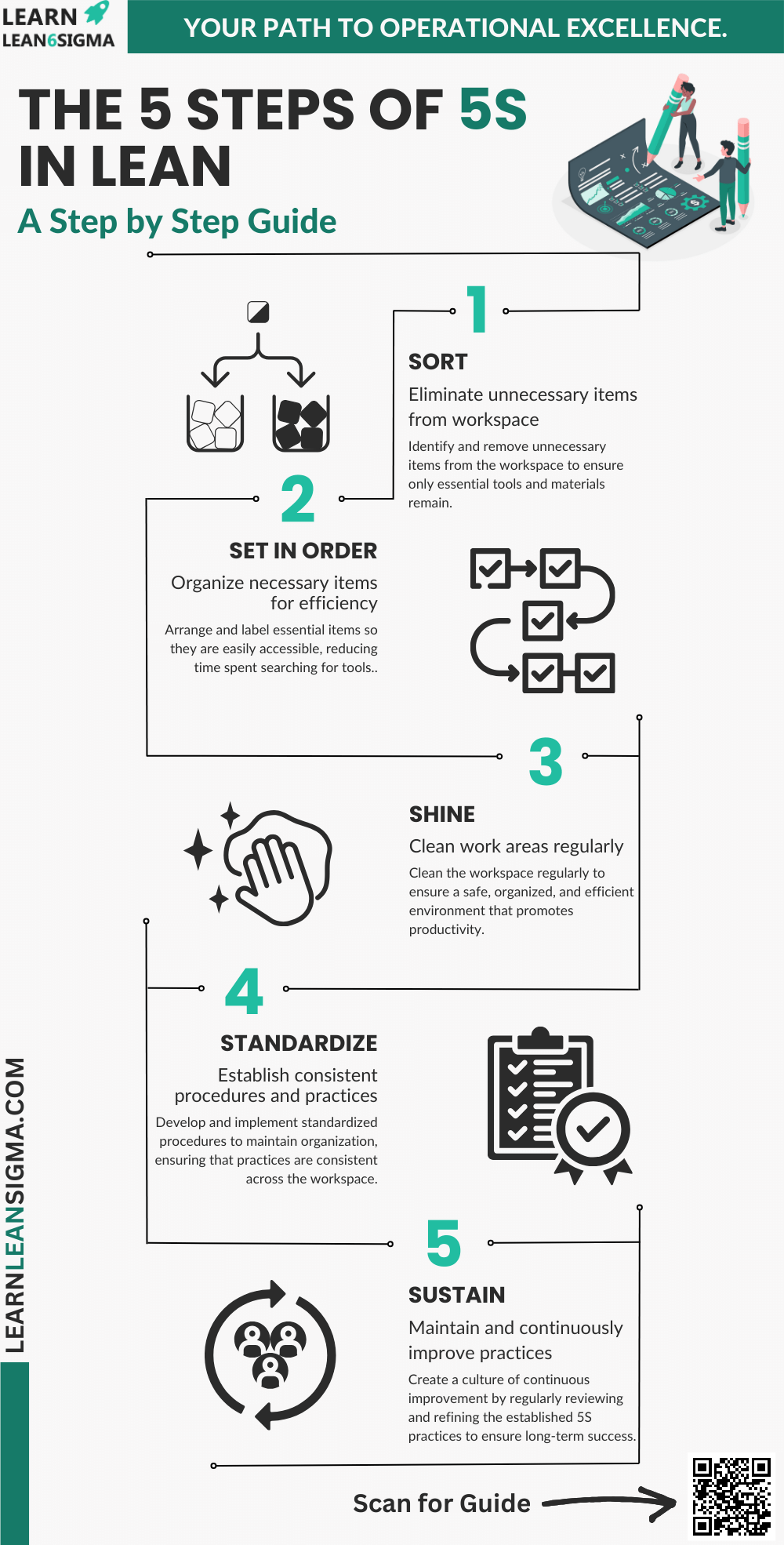 LEARN LEAN6SIGMA

YOUR PATH TO OPERATIONAL EXCELLENCE.

THE 5 STEPS OF 5S IN LEAN

A Step by Step Guide

1

SORT

Eliminate unnecessary items from workspace

Identify and remove unnecessary items from the workspace to ensure only essential tools and materials remain.

2

SET IN ORDER

Organize necessary items for efficiency

Arrange and label essential items so they are easily accessible, reducing time spent searching for tools..

3

SHINE

Clean work areas regularly

Clean the workspace regularly to ensure a safe, organized, and efficient environment that promotes productivity.

4

STANDARDIZE

Establish consistent procedures and practices

Develop and implement standardized procedures to maintain organization, ensuring that practices are consistent across the workspace.

5

SUSTAIN

Maintain and continuously improve practices

Create a culture of continuous improvement by regularly reviewing and refining the established 5S practices to ensure long-term success.

LEARNLEANSIGMA.COM

Scan for Guide